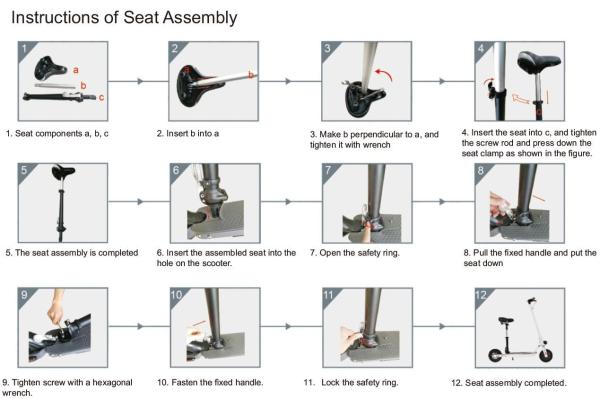 Instructions of Seat Assembly

1

a

b

c

1. Seat components a, b, c

2

a

b

2. Insert b into a

3

3. Make b perpendicular to a, and tighten it with wrench

4

c

4. Insert the seat into c, and tighten the screw rod and press down the seat clamp as shown in the figure.

5

5. The seat assembly is completed

6

6. Insert the assembled seat into the hole on the scooter.

7

7. Open the safety ring.

8

8. Pull the fixed handle and put the seat down

9

9. Tighten screw with a hexagonal wrench.

10

10. Fasten the fixed handle.

11

11. Lock the safety ring.

12

12. Seat assembly completed.